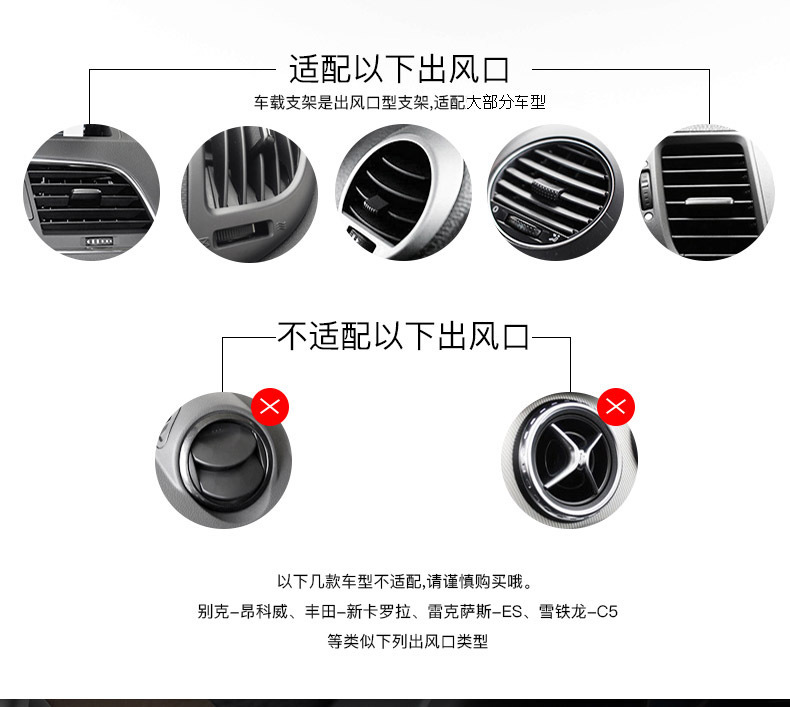 适配以下出风口

车载支架是出风口型支架,适配大部分车型

不适配以下出风口

以下几款车型不适配,请谨慎购买哦。

别克-昂科威、丰田-新卡罗拉、雷克萨斯-ES、雪铁龙-C5

等类似下列出风口类型