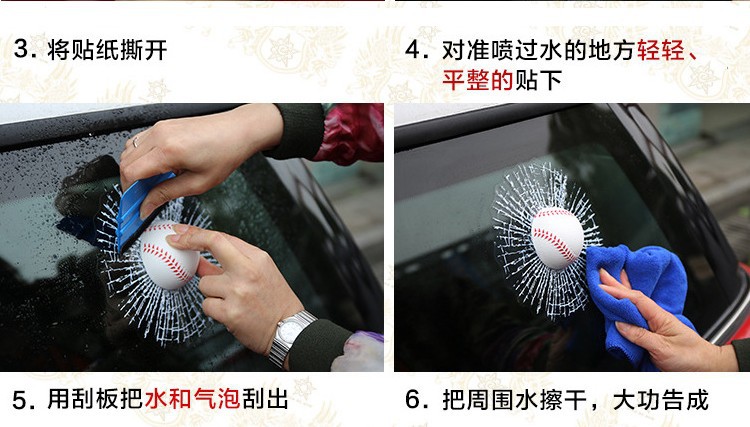 3. 将贴纸撕开

4. 对准喷过水的地方轻轻、平整的贴下

5. 用刮板把水和气泡刮出

6. 把周围水擦干，大功告成