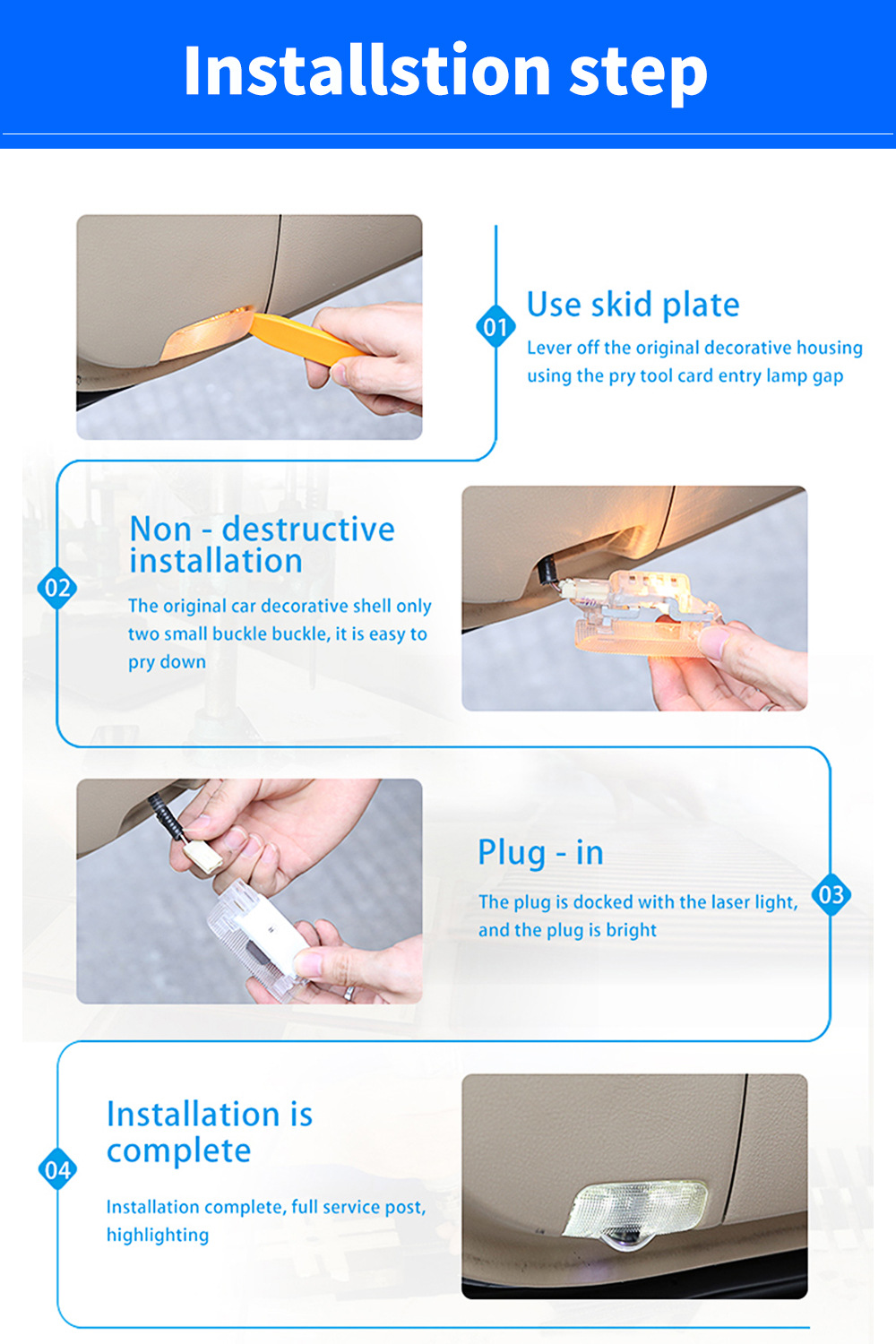 Installstion step

01

Use skid plate

Lever off the original decorative housing using the pry tool card entry lamp gap

02

Non - destructive installation

The original car decorative shell only two small buckle buckle, it is easy to pry down

Plug - in

The plug is docked with the laser light, and the plug is bright

03

04

Installation is complete

Installation complete, full service post, highlighting