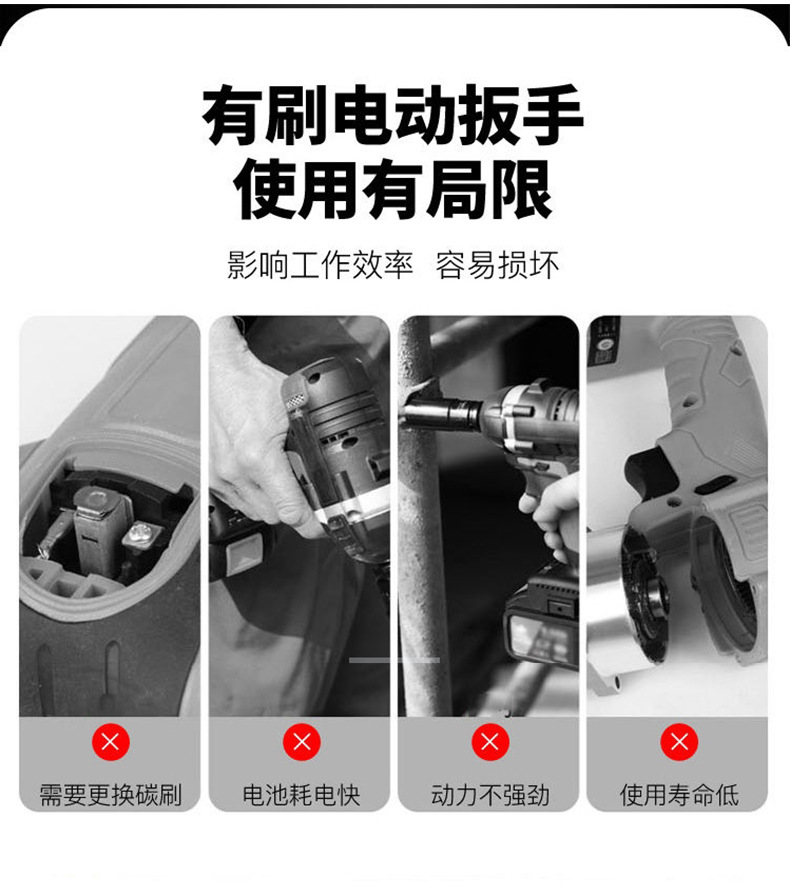 有刷电动扳手
使用有局限

影响工作效率 容易损坏

需要更换碳刷

电池耗电快

动力不强劲

使用寿命低