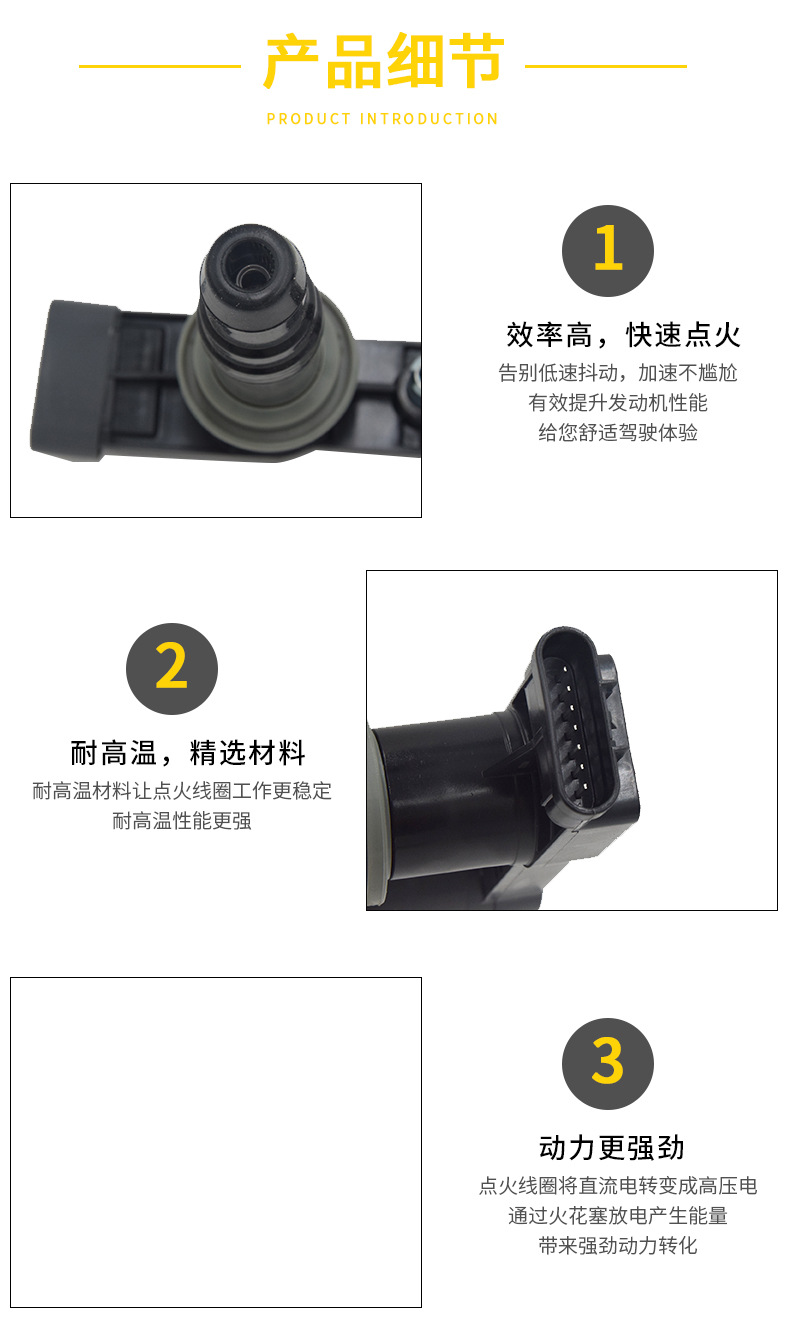 产品细节
PRODUCT INTRODUCTION

1
效率高，快速点火
告别低速抖动，加速不尴尬
有效提升发动机性能
给您舒适驾驶体验

2
耐高温，精选材料
耐高温材料让点火线圈工作更稳定
耐高温性能更强

3
动力更强劲
点火线圈将直流电转变成高压电
通过火花塞放电产生能量
带来强劲动力转化