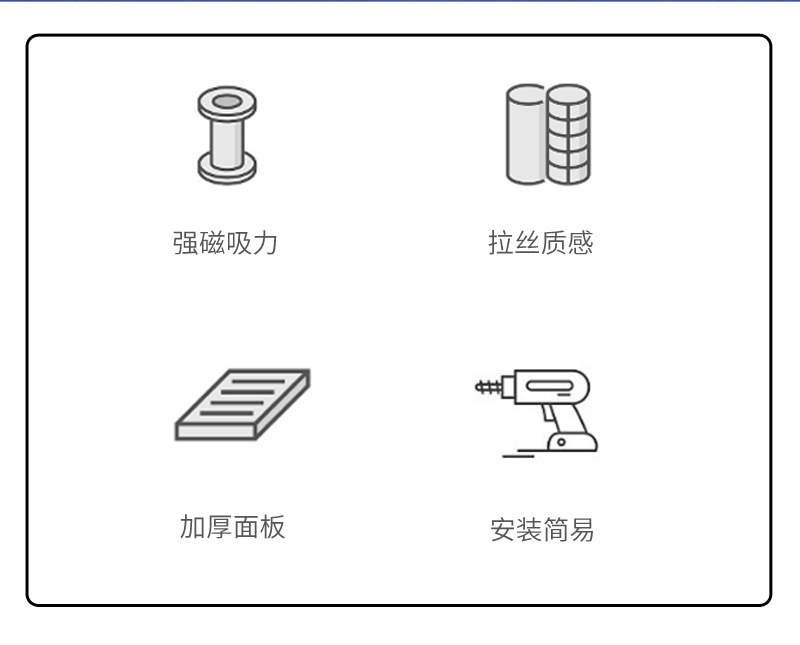 强磁吸力

拉丝质感

加厚面板

安装简易