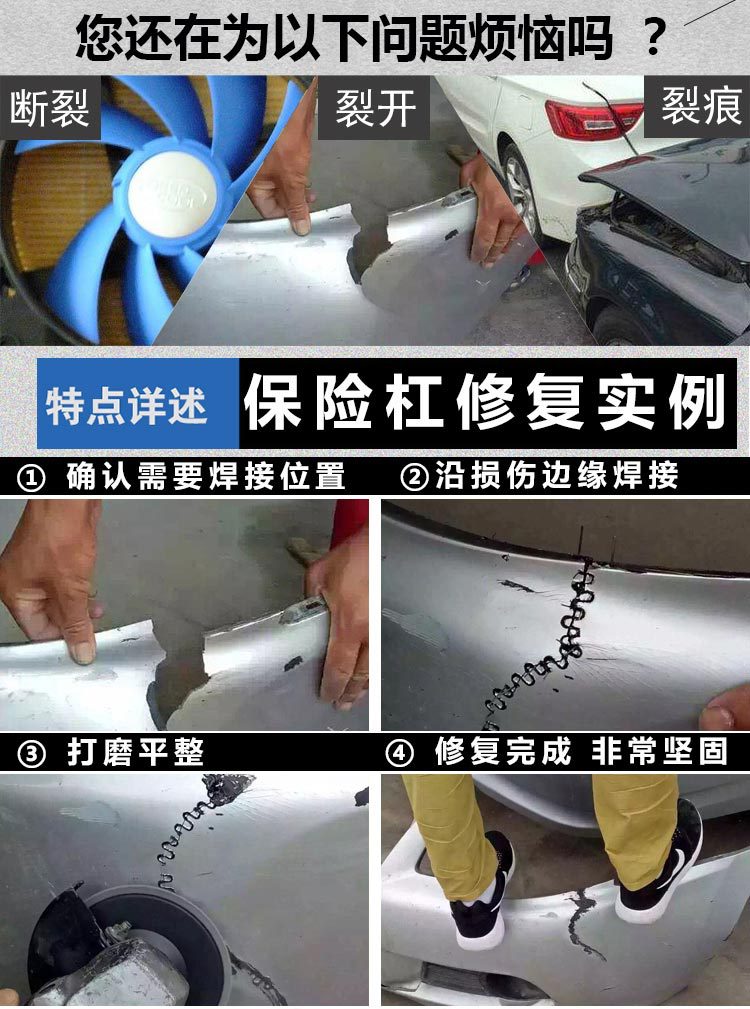 您还在为以下问题烦恼吗 ？

断裂

裂开

裂痕

特点详述

保险杠修复实例

① 确认需要焊接位置

②沿损伤边缘焊接

③ 打磨平整

④ 修复完成 非常坚固