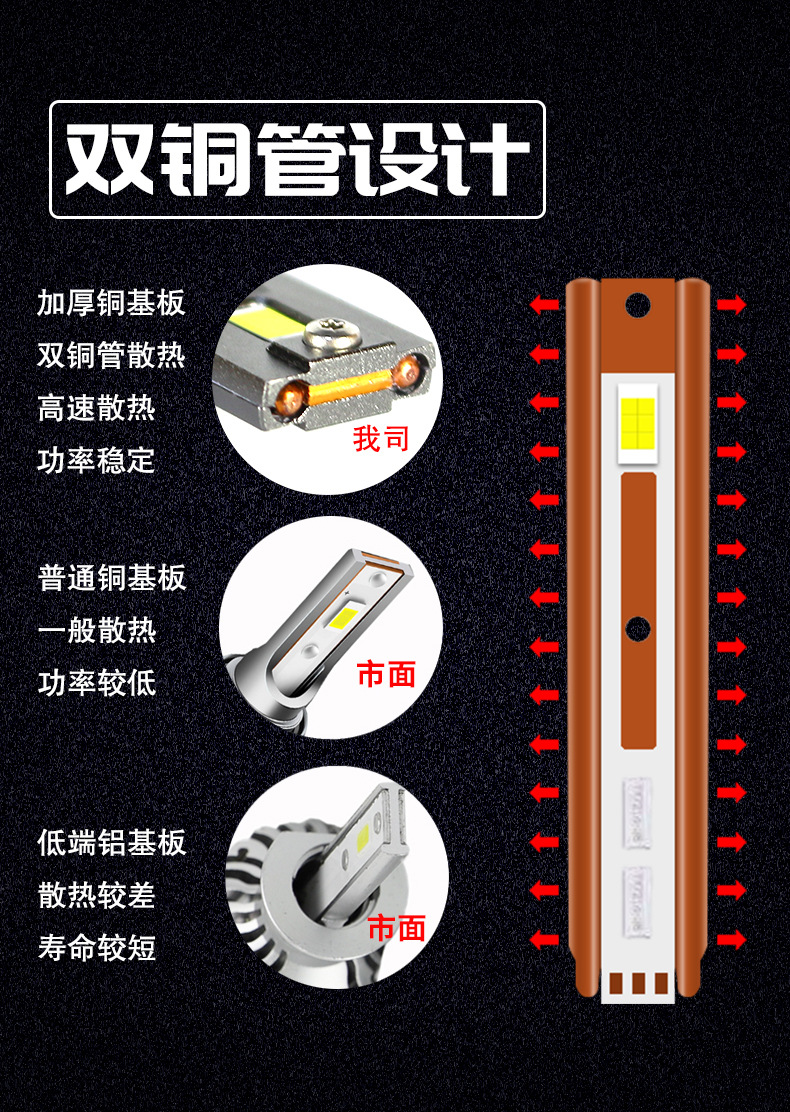 双铜管设计

加厚铜基板
双铜管散热
高速散热
功率稳定

我司

普通铜基板
一般散热
功率较低

市面

低端铝基板
散热较差
寿命较短

市面