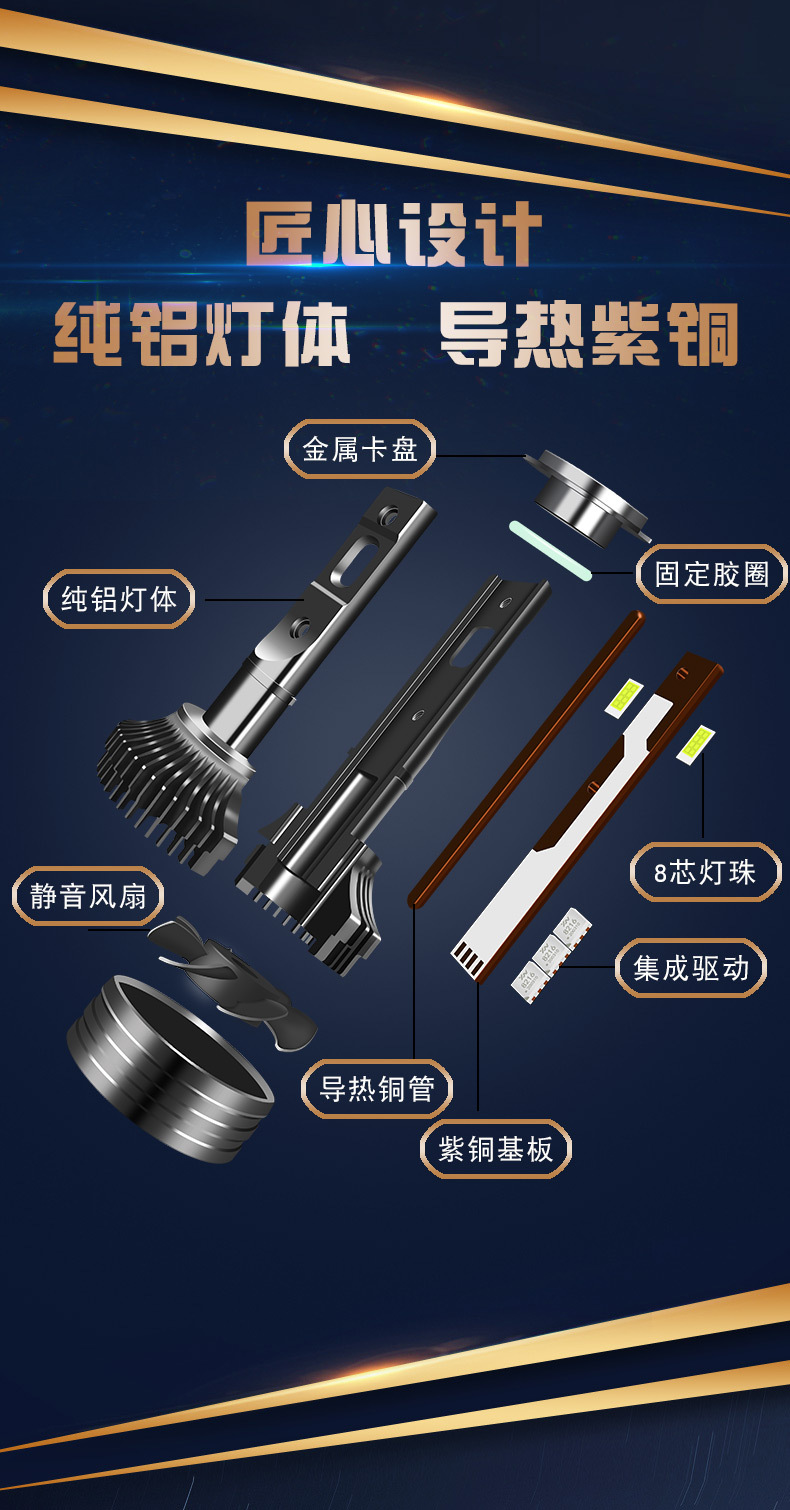 匠心设计

纯铝灯体　导热紫铜

金属卡盘

固定胶圈

纯铝灯体

8芯灯珠

静音风扇

集成驱动

导热铜管

紫铜基板