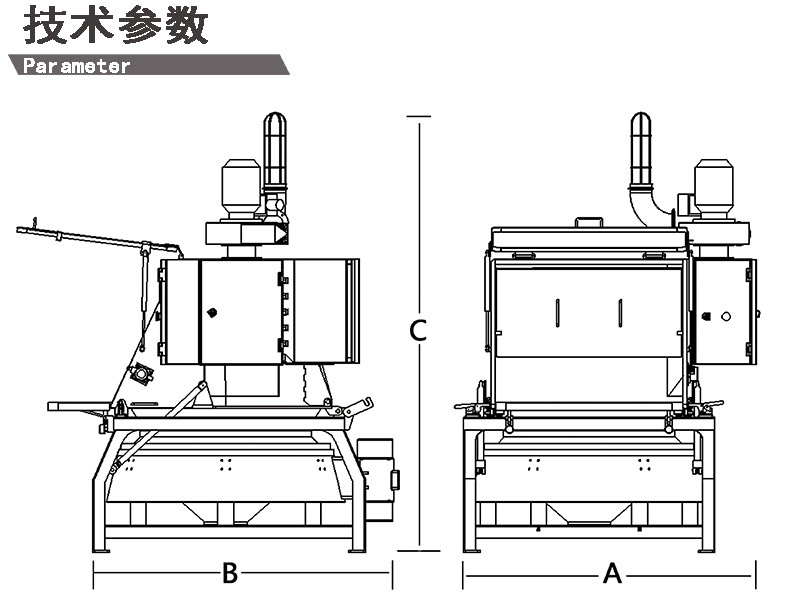 技术参数
Parameter

C

B

A