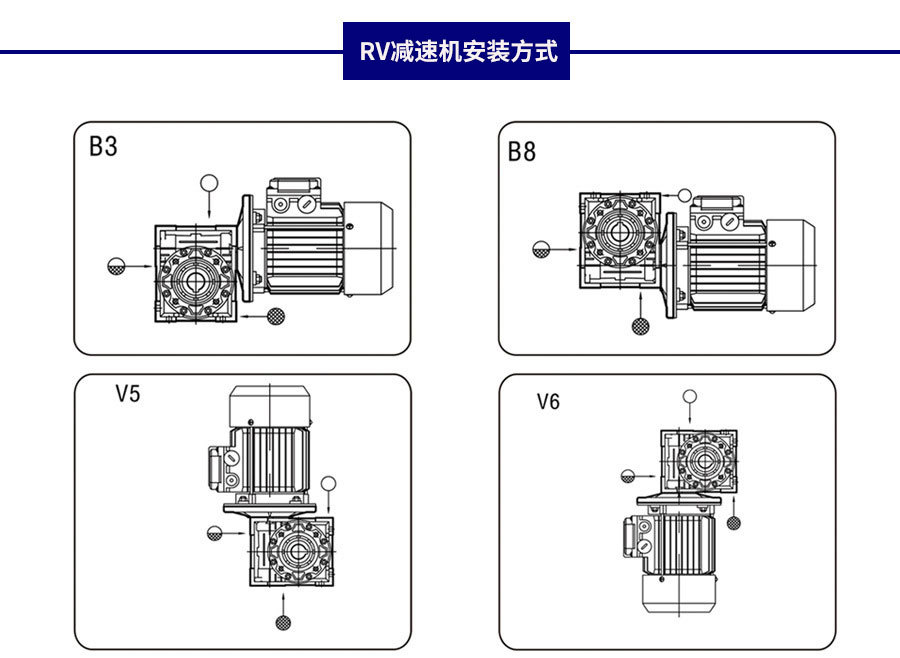 RV减速机安装方式

B3

B8

V5

V6