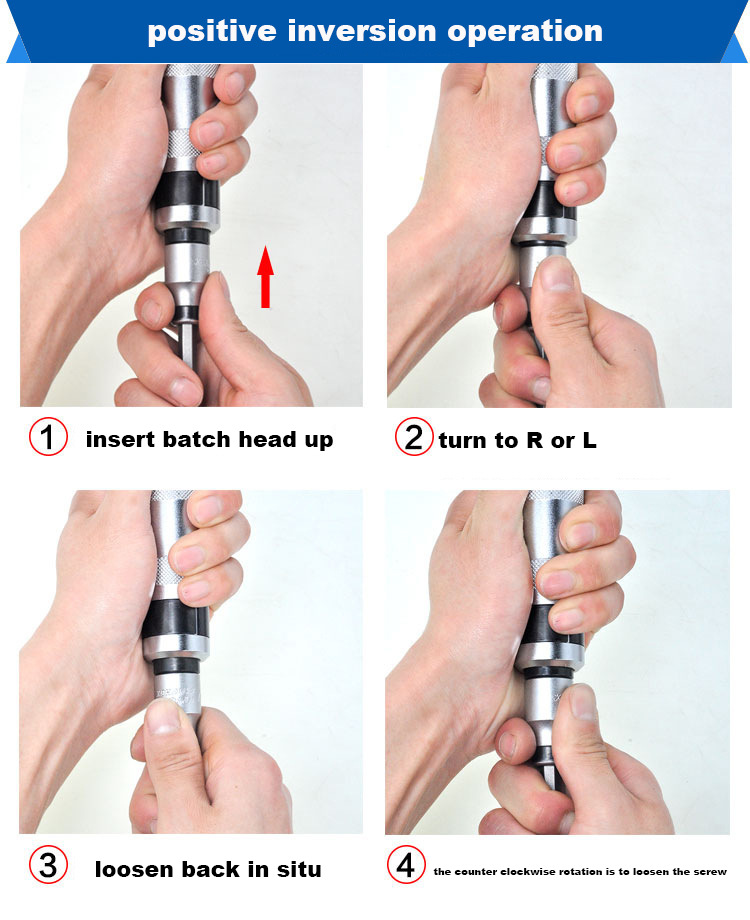 positive inversion operation

1 insert batch head up

2 turn to R or L

3 loosen back in situ

4 the counter clockwise rotation is to loosen the screw