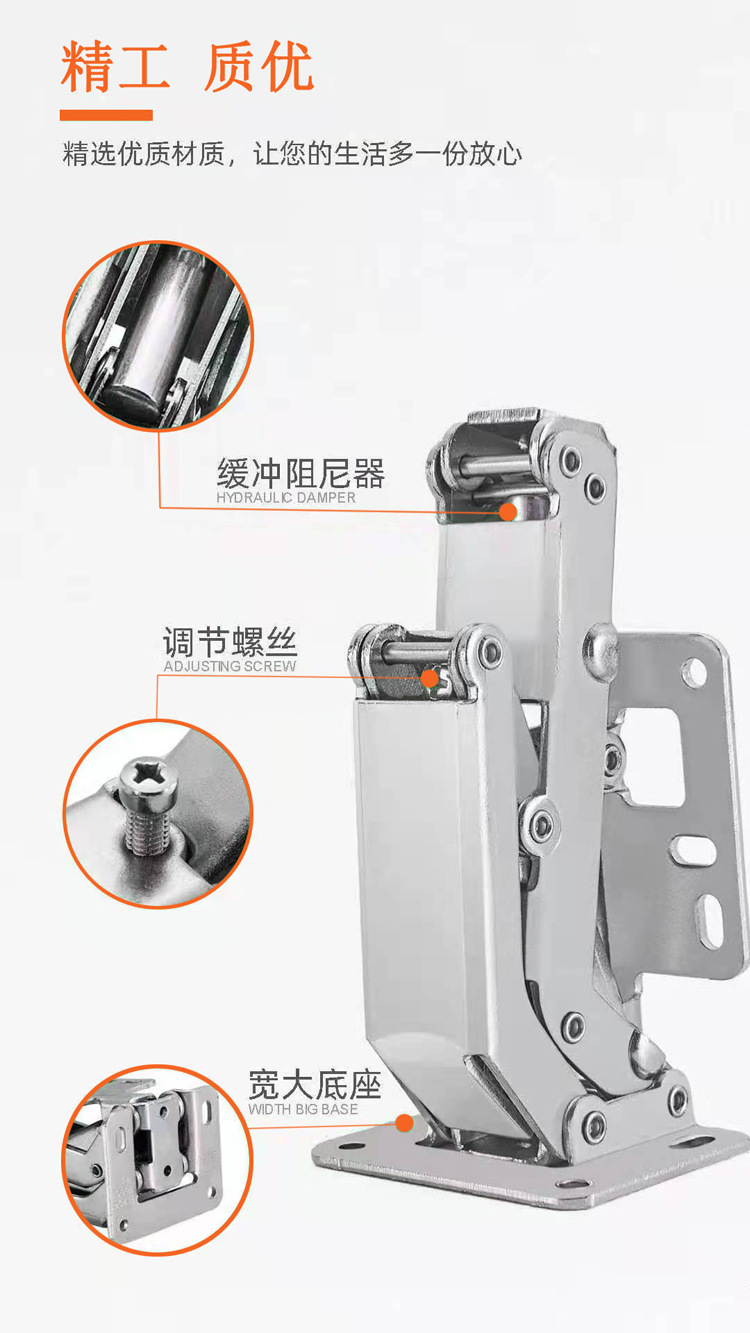 精工 质优

精选优质材质，让您的生活多一份放心

缓冲阻尼器
HYDRAULIC DAMPER

调节螺丝
ADJUSTING SCREW

宽大底座
WIDTH BIG BASE