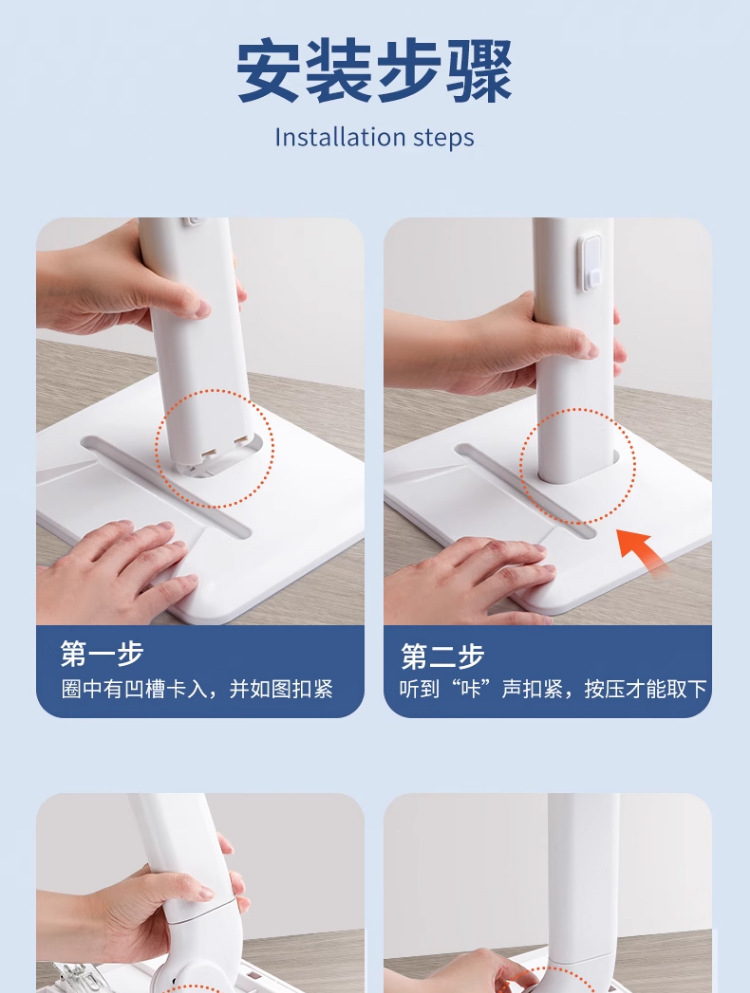 安装步骤
Installation steps

第一步
圈中有凹槽卡入，并如图扣紧

第二步
听到“咔”声扣紧，按压才能取下